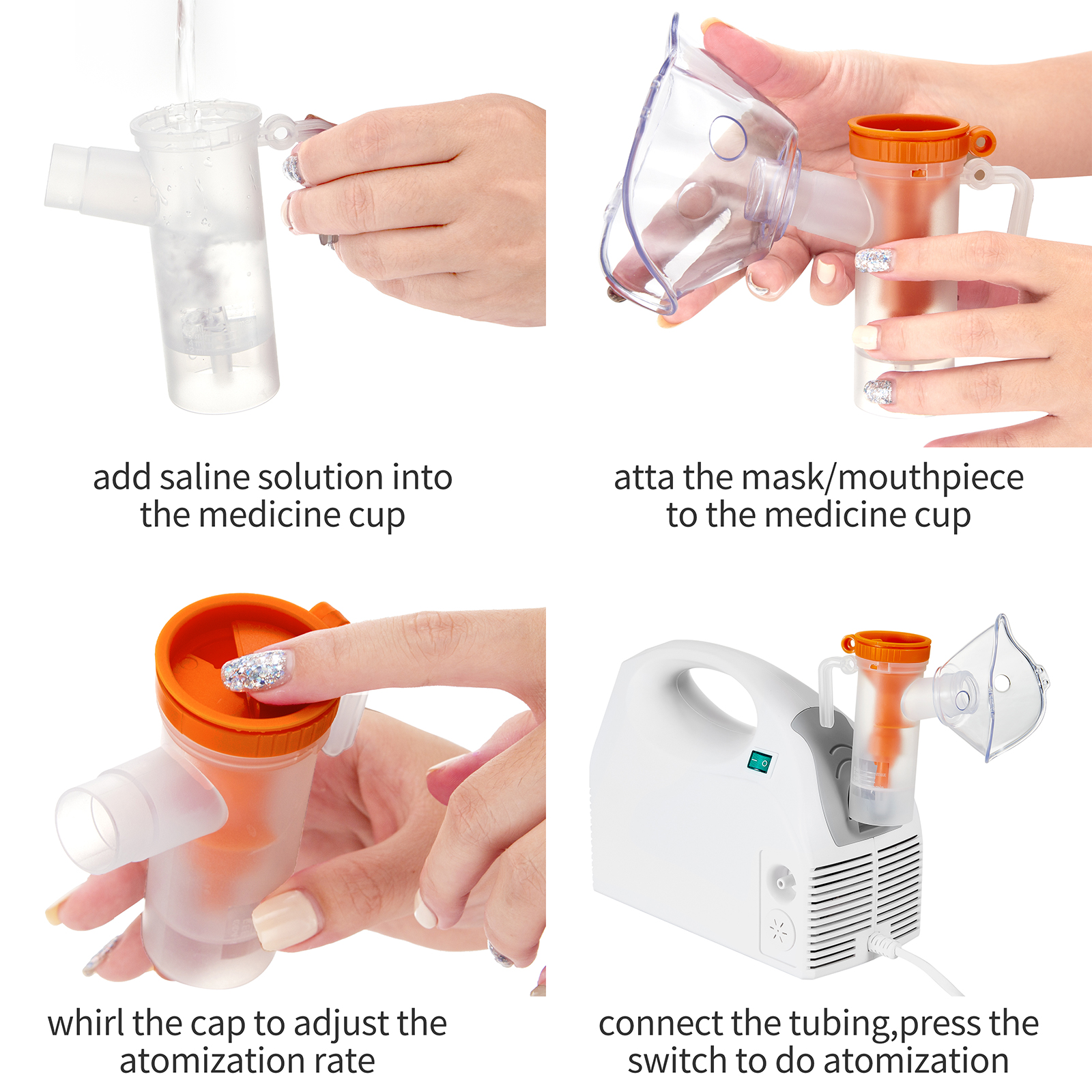 add saline solution into the medicine cup

atta the mask/mouthpiece to the medicine cup

whirl the cap to adjust the atomization rate

connect the tubing,press the switch to do atomization